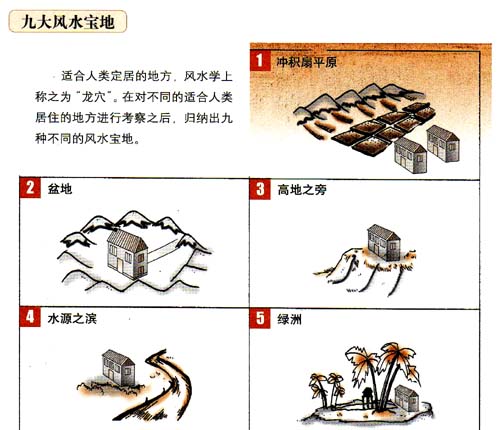 九大风水宝地

适合人类定居的地方，风水学上称之为“龙穴”。在对不同的适合人类居住的地方进行考察之后，归纳出九种不同的风水宝地。

1 冲积扇平原

2 盆地

3 高地之旁

4 水源之滨

5 绿洲